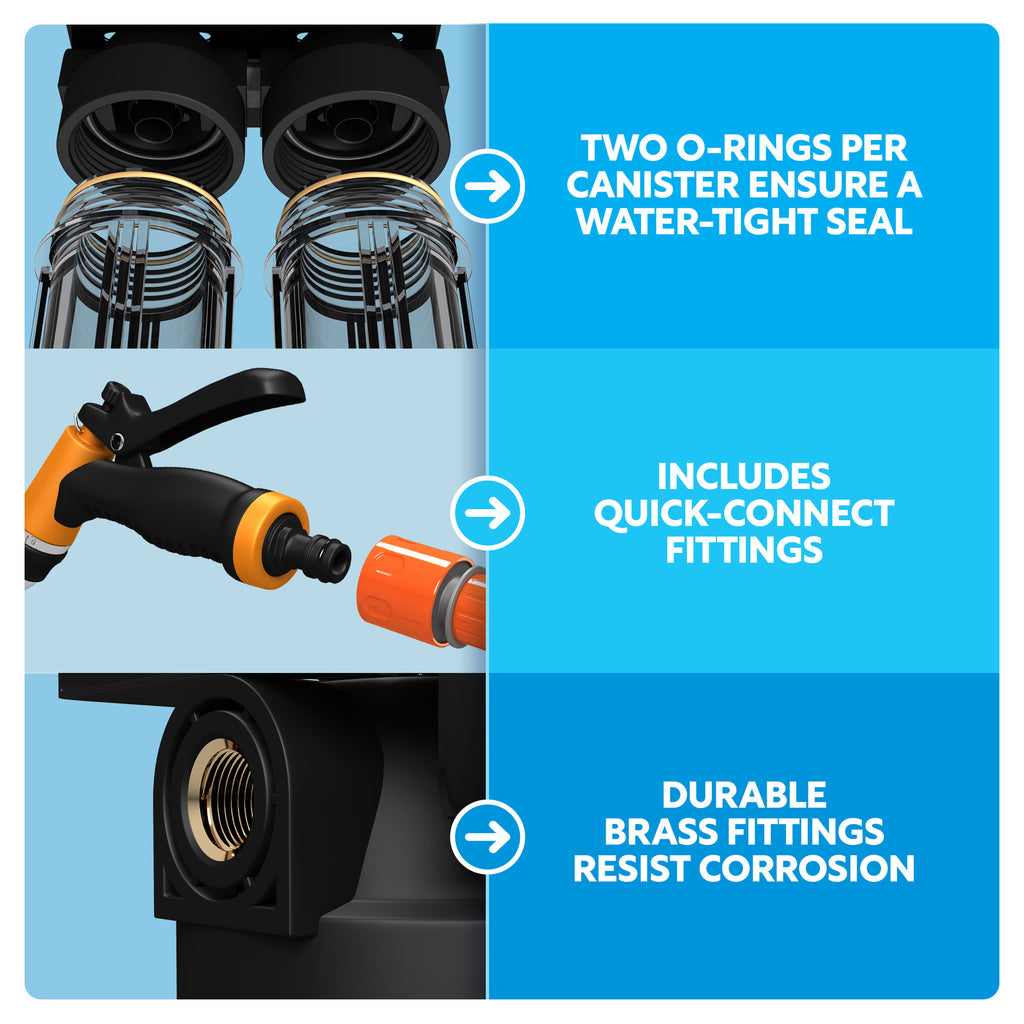 TWO O-RINGS PER CANISTER ENSURE A WATER-TIGHT SEAL

INCLUDES QUICK-CONNECT FITTINGS

DURABLE BRASS FITTINGS RESIST CORROSION