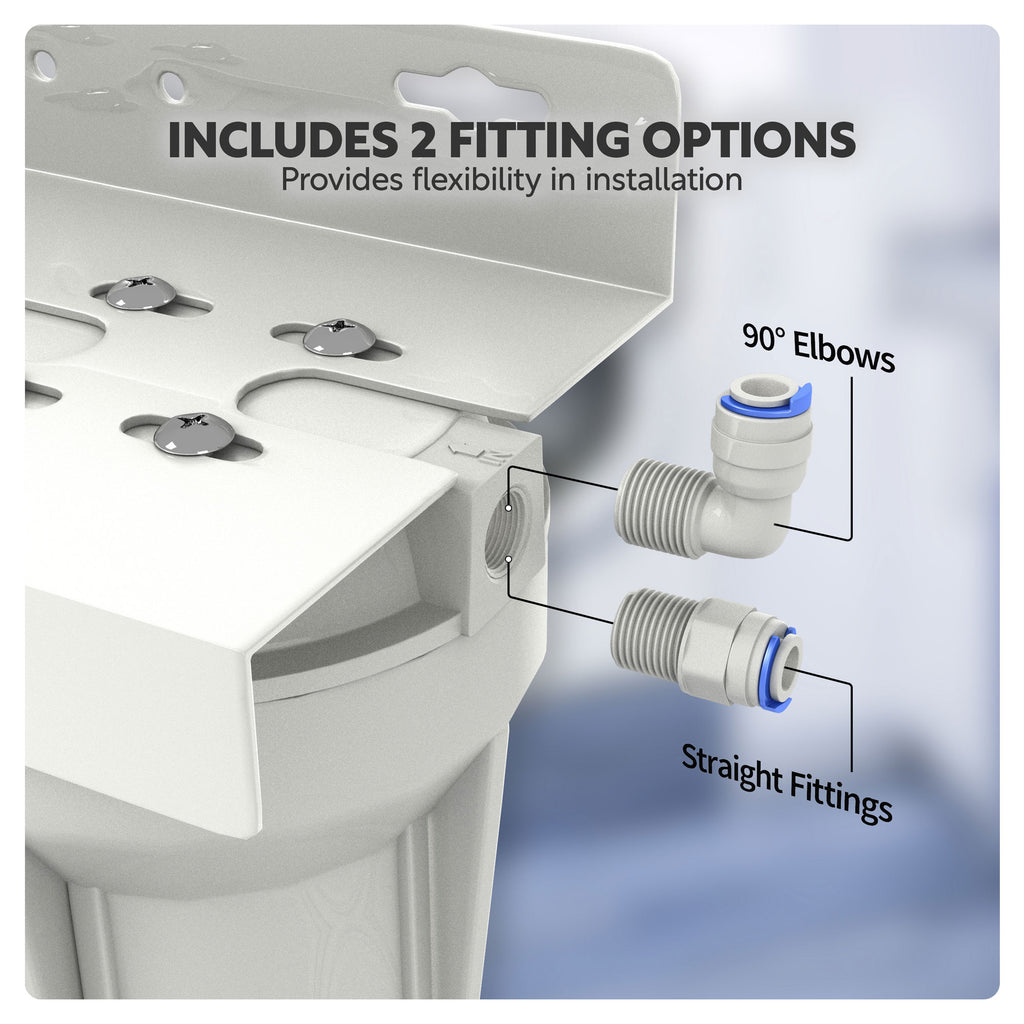 INCLUDES 2 FITTING OPTIONS
Provides flexibility in installation

90° Elbows

Straight Fittings