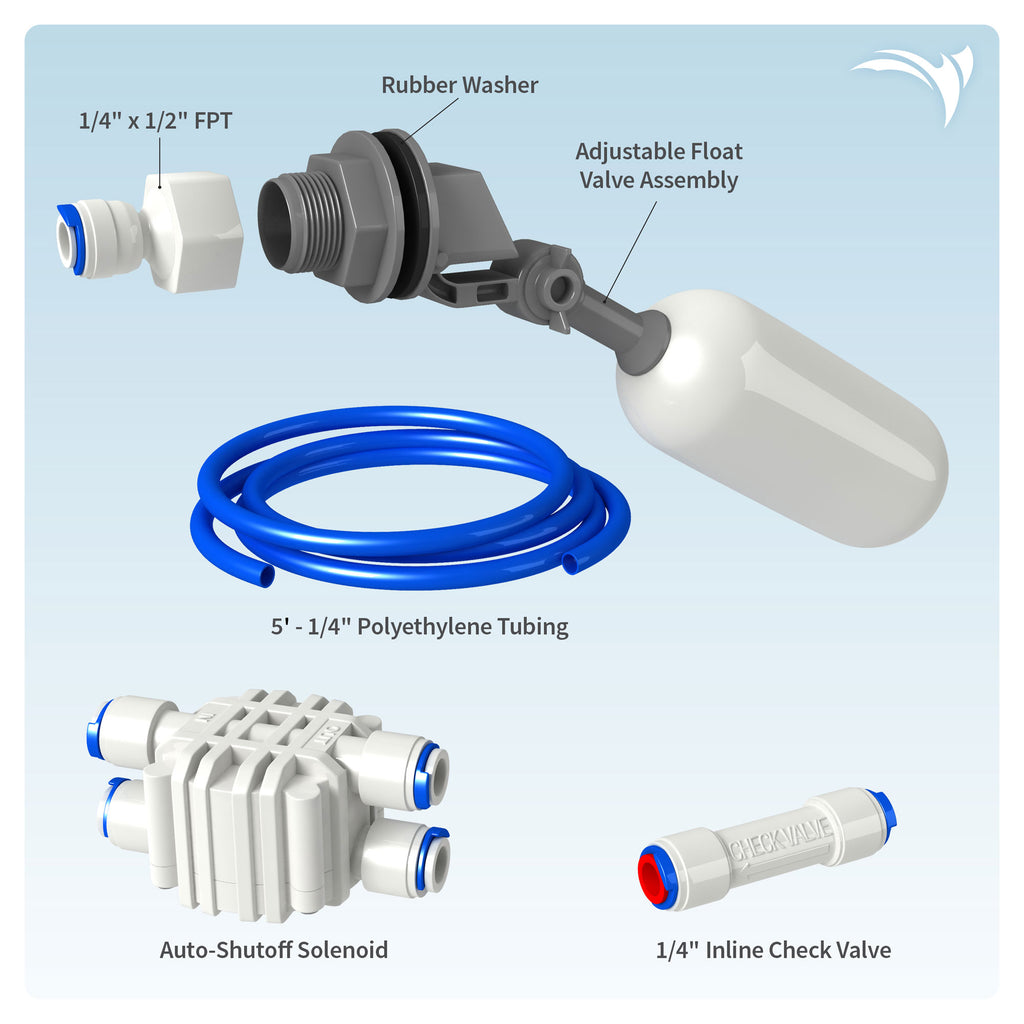 Rubber Washer

1/4" x 1/2" FPT

Adjustable Float Valve Assembly

5' - 1/4" Polyethylene Tubing

CHECK VALVE

Auto-Shutoff Solenoid

1/4" Inline Check Valve